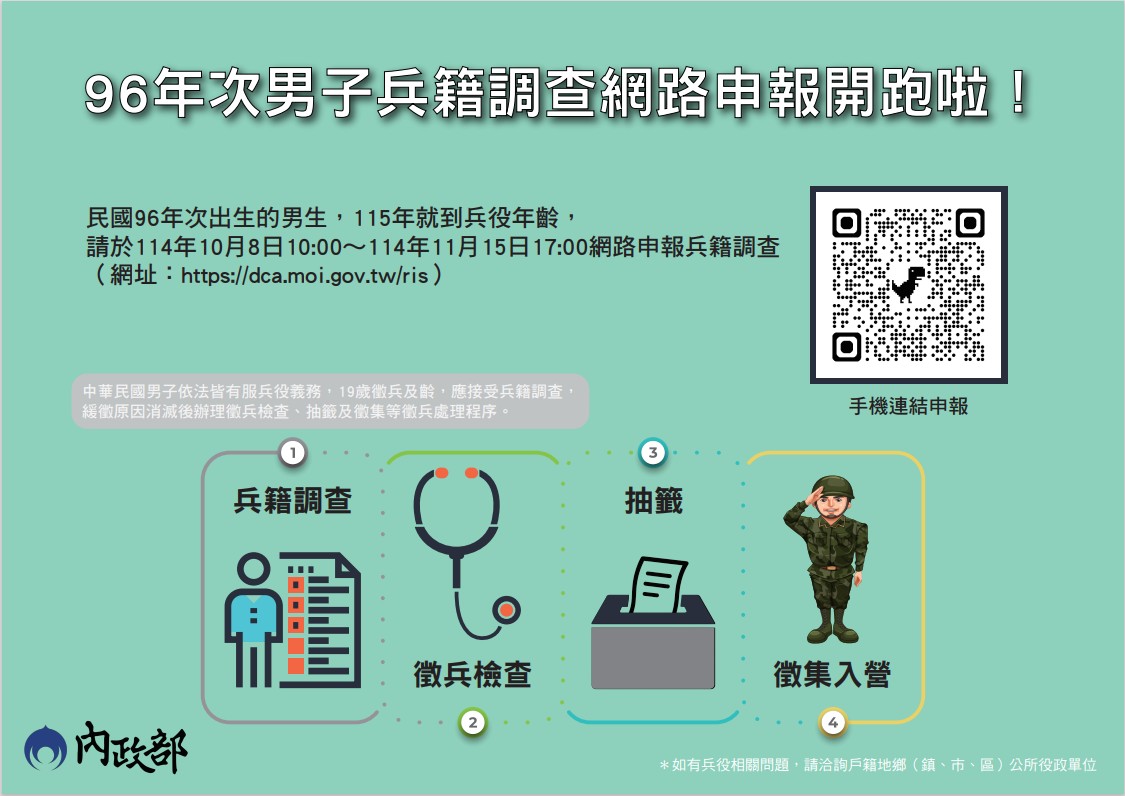 96年次男子兵籍調查網路申報開跑啦！

民國96年次出生的男生，115年就到兵役年齡，
請於114年10月8日10:00～114年11月15日17:00網路申報兵籍調查
（網址：https://dca.moi.gov.tw/ris）

手機連結申報

中華民國男子依法皆有服兵役義務，19歲徵兵及齡，應接受兵籍調查，緩徵原因消滅後辦理徵兵檢查、抽籤及徵集等徵兵處理程序。

1
兵籍調查

2
徵兵檢查

3
抽籤

4
徵集入營

內政部

＊如有兵役相關問題，請洽詢戶籍地鄉（鎮、市、區）公所役政單位